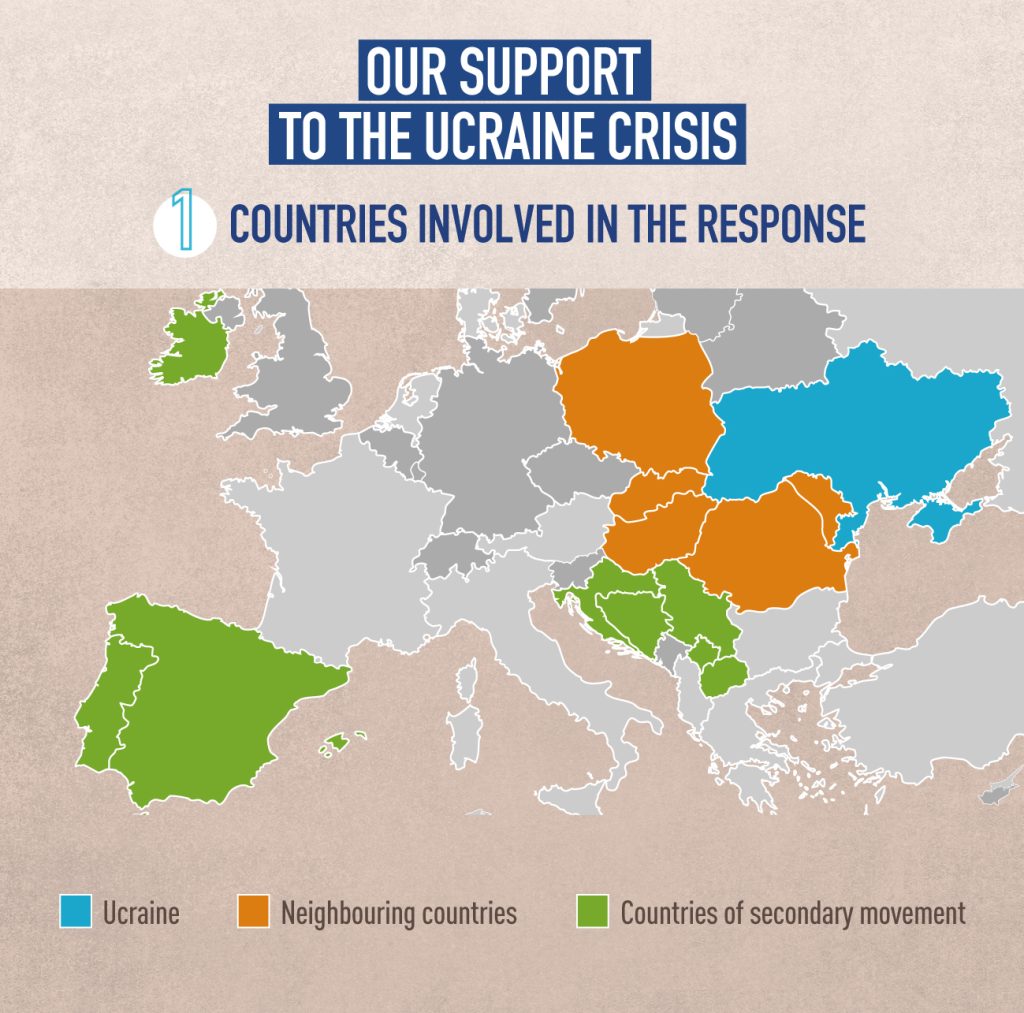 OUR SUPPORT TO THE UCRAINE CRISIS

1 COUNTRIES INVOLVED IN THE RESPONSE

Ucraine
Neighbouring countries
Countries of secondary movement