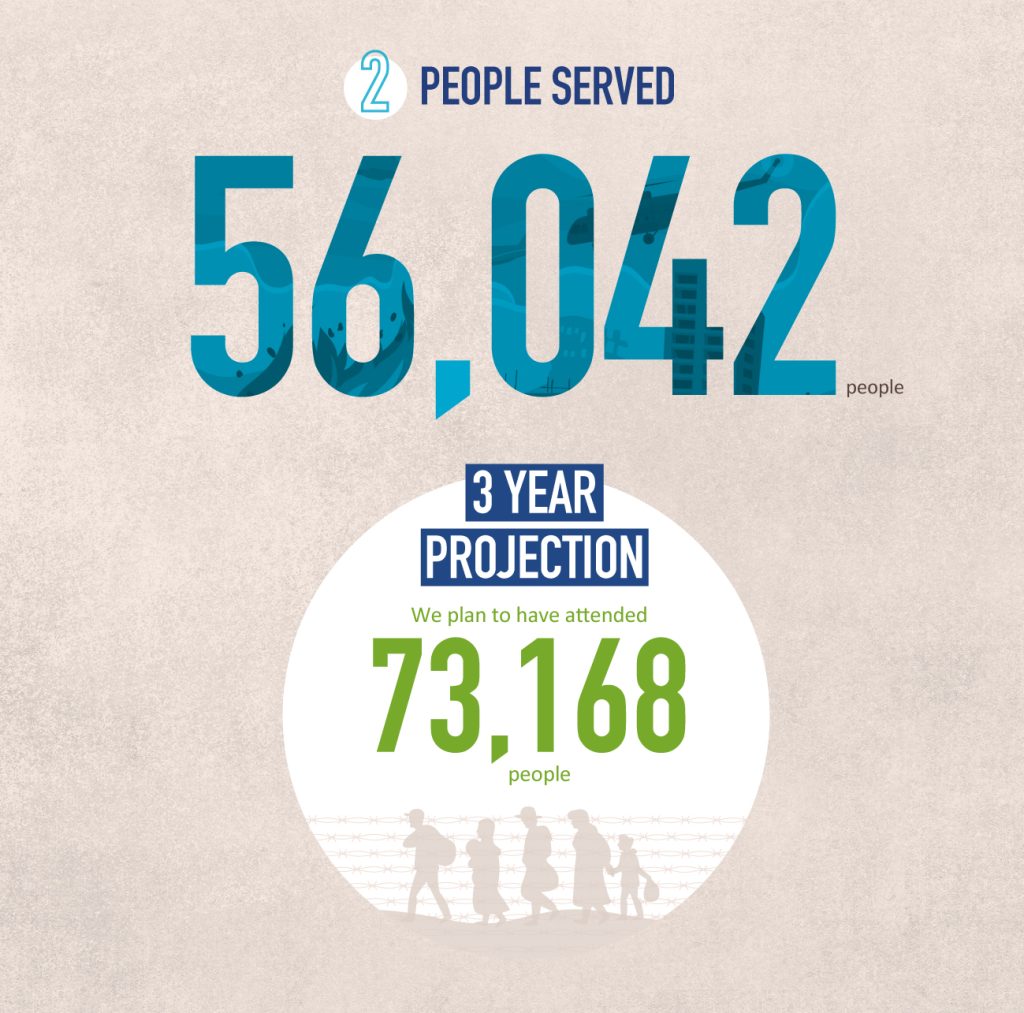 2 PEOPLE SERVED

56,042 people

3 YEAR PROJECTION

We plan to have attended

73,168

people