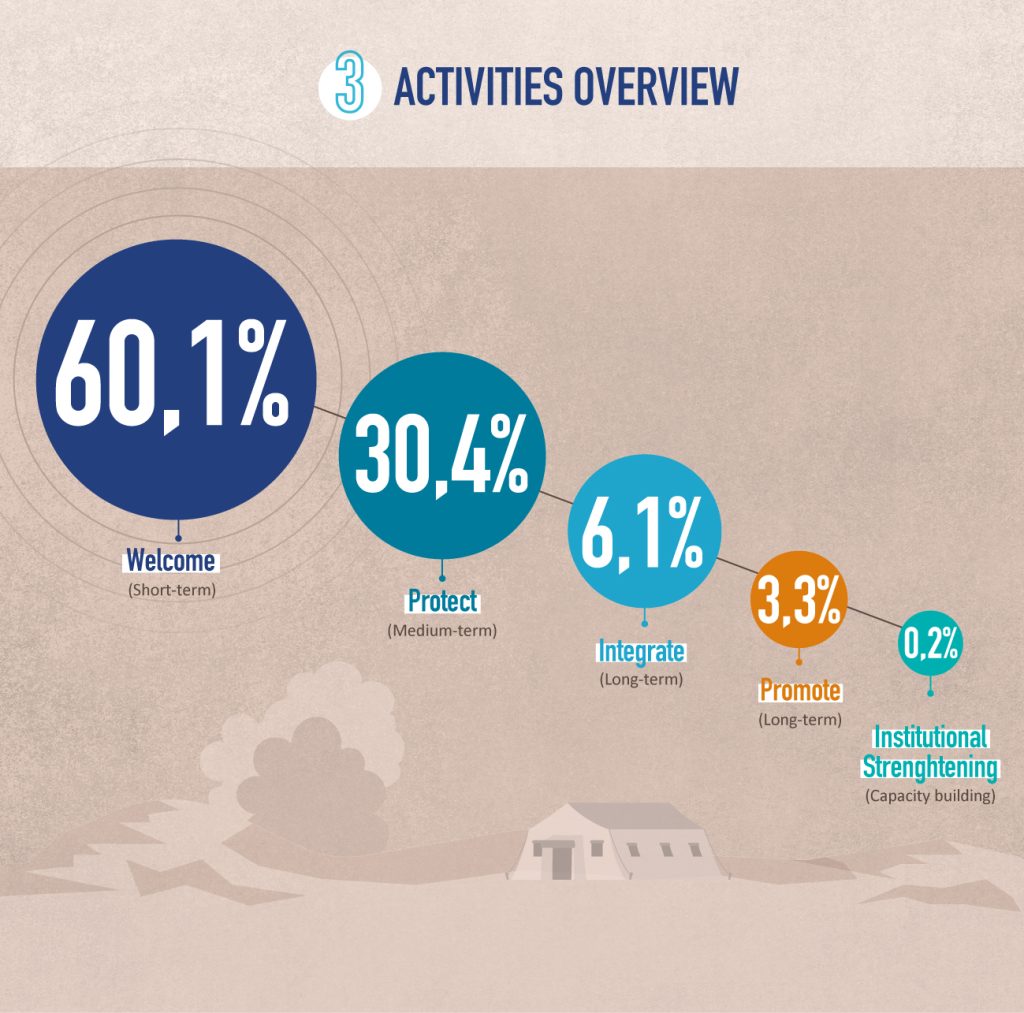 3 ACTIVITIES OVERVIEW

60,1%
Welcome
(Short-term)

30,4%
Protect
(Medium-term)

6,1%
Integrate
(Long-term)

3,3%
Promote
(Long-term)

0,2%
Institutional Strenghtening
(Capacity building)