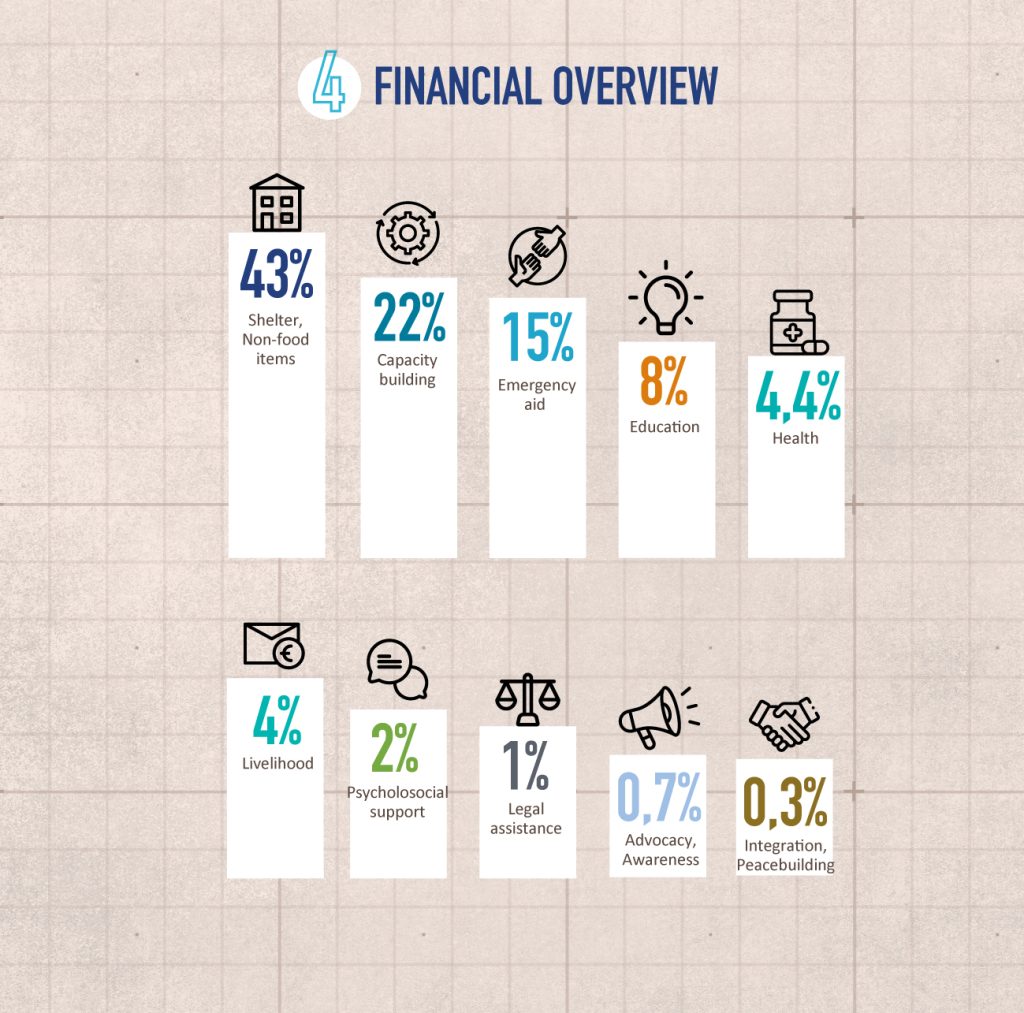 4 FINANCIAL OVERVIEW

43%
Shelter, Non-food items

22%
Capacity building

15%
Emergency aid

8%
Education

4,4%
Health

4%
Livelihood

2%
Psycholosocial support

1%
Legal assistance

0,7%
Advocacy, Awareness

0,3%
Integration, Peacebuilding